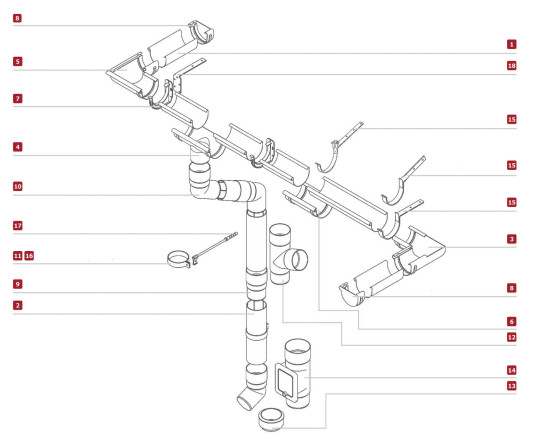 8
5
7
4
10
17
11 16
9
2
1
18
15
15
15
3
8
6
12
14
13